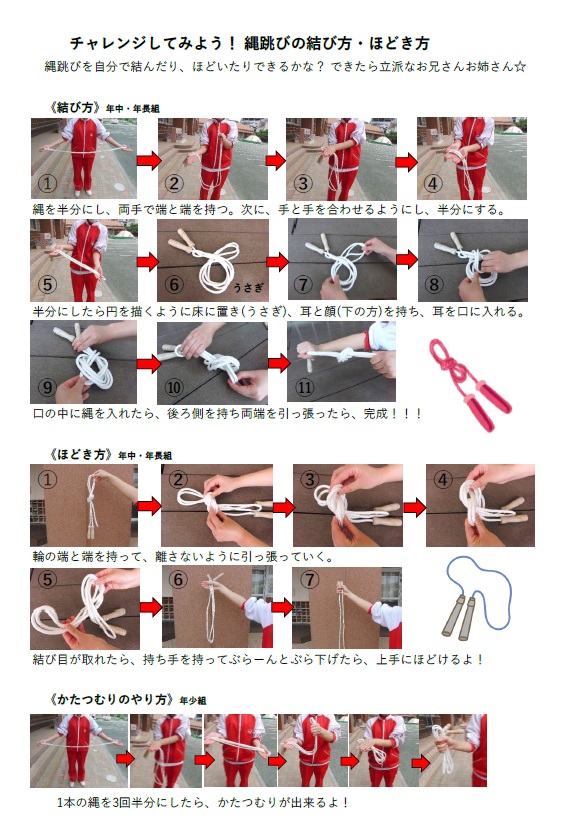 チャレンジしてみよう！ 縄跳びの結び方・ほどき方

縄跳びを自分で結んだり、ほどいたりできるかな？ できたら立派なお兄さんお姉さん☆

《結び方》年中・年長組

①

②

③

④

縄を半分にし、両手で端と端を持つ。次に、手と手を合わせるようにし、半分にする。

⑤

⑥

うさぎ

⑦

⑧

半分にしたら円を描くように床に置き(うさぎ)、耳と顔(下の方)を持ち、耳を口に入れる。

⑨

⑩

⑪

口の中に縄を入れたら、後ろ側を持ち両端を引っ張ったら、完成！！！

《ほどき方》年中・年長組

①

②

③

④

輪の端と端を持って、離さないように引っ張っていく。

⑤

⑥

⑦

結び目が取れたら、持ち手を持ってぶらーんとぶら下げたら、上手にほどけるよ！

《かたつむりのやり方》年少組

1本の縄を3回半分にしたら、かたつむりが出来るよ！