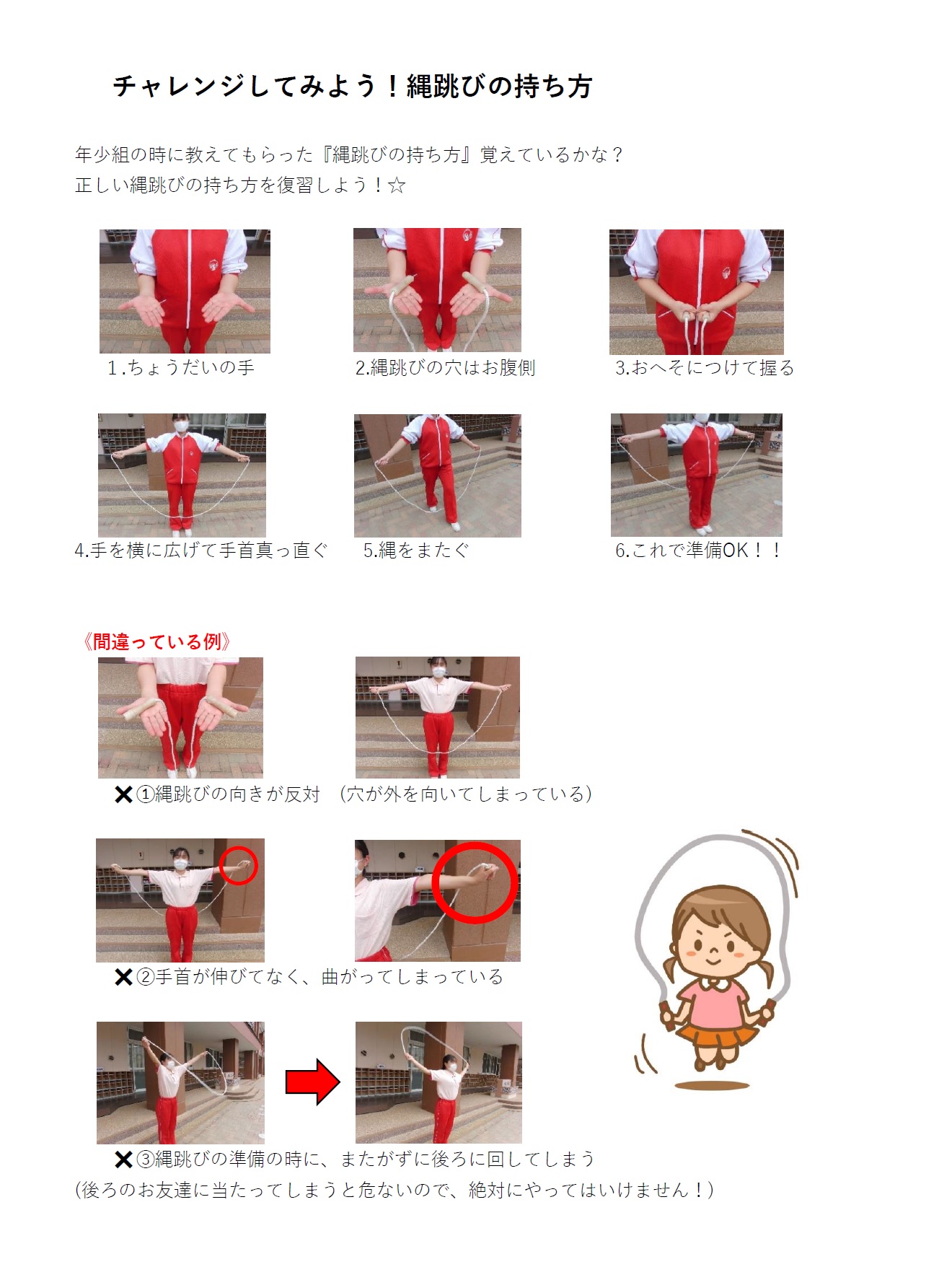 チャレンジしてみよう！縄跳びの持ち方

年少組の時に教えてもらった『縄跳びの持ち方』覚えているかな？
正しい縄跳びの持ち方を復習しよう！☆

1.ちょうだいの手

2.縄跳びの穴はお腹側

3.おへそにつけて握る

4.手を横に広げて手首真っ直ぐ

5.縄をまたぐ

6.これで準備OK！！

《間違っている例》

✕①縄跳びの向きが反対 （穴が外を向いてしまっている）

✕②手首が伸びてなく、曲がってしまっている

✕③縄跳びの準備の時に、またがずに後ろに回してしまう
(後ろのお友達に当たってしまうと危ないので、絶対にやってはいけません！)